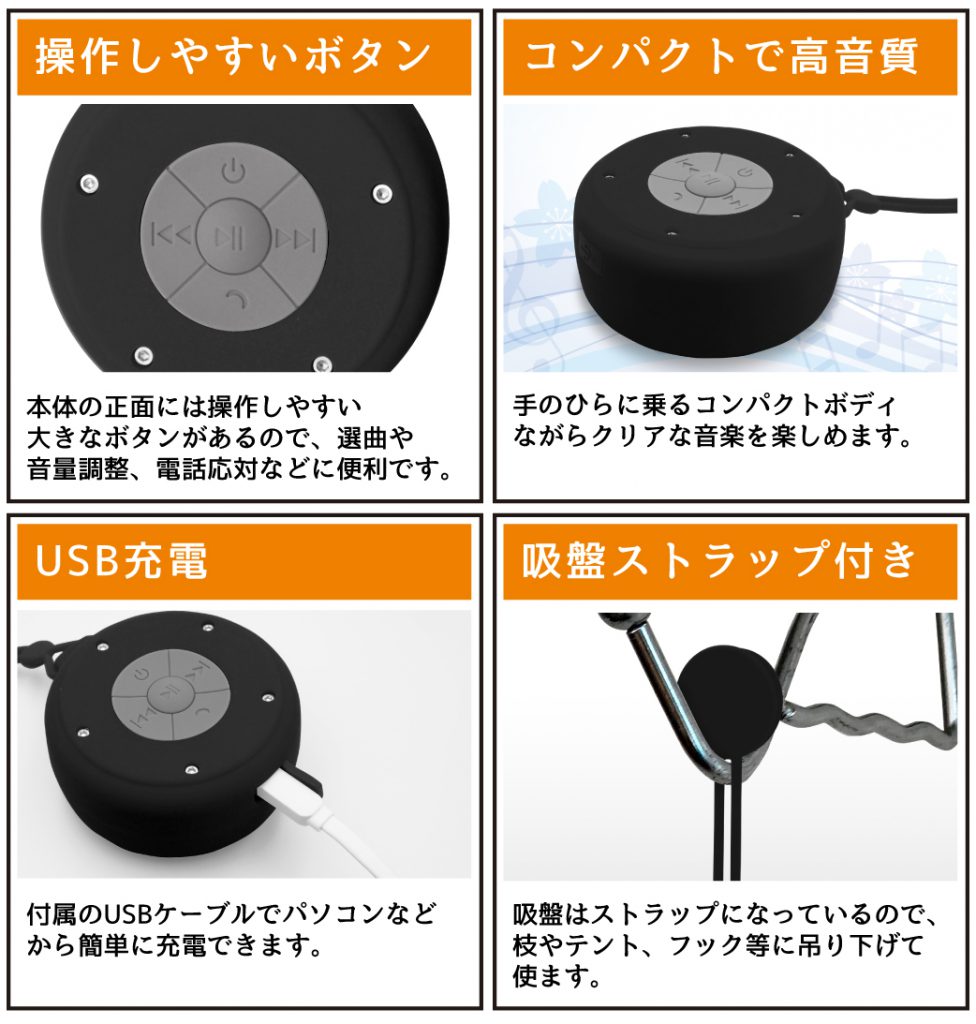 操作しやすいボタン

本体の正面には操作しやすい大きなボタンがあるので、選曲や音量調整、電話応対などに便利です。

コンパクトで高音質

手のひらに乗るコンパクトボディながらクリアな音楽を楽しめます。

USB充電

付属のUSBケーブルでパソコンなどから簡単に充電できます。

吸盤ストラップ付き

吸盤はストラップになっているので、枝やテント、フック等に吊り下げて使ます。